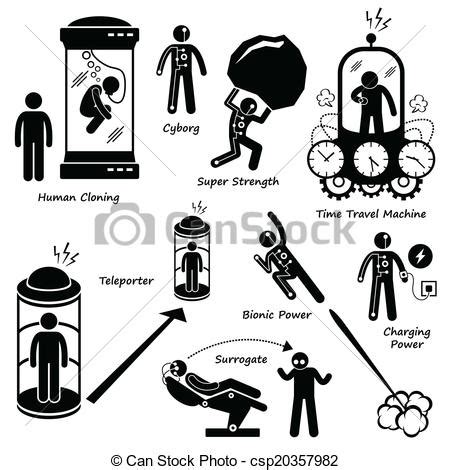 Cyborg

Super Strength

Human Cloning

Time Travel Machine

CanStock

Teleporter

Bionic Power

Charging Power

Surrogate

© Can Stock Photo - csp20357982